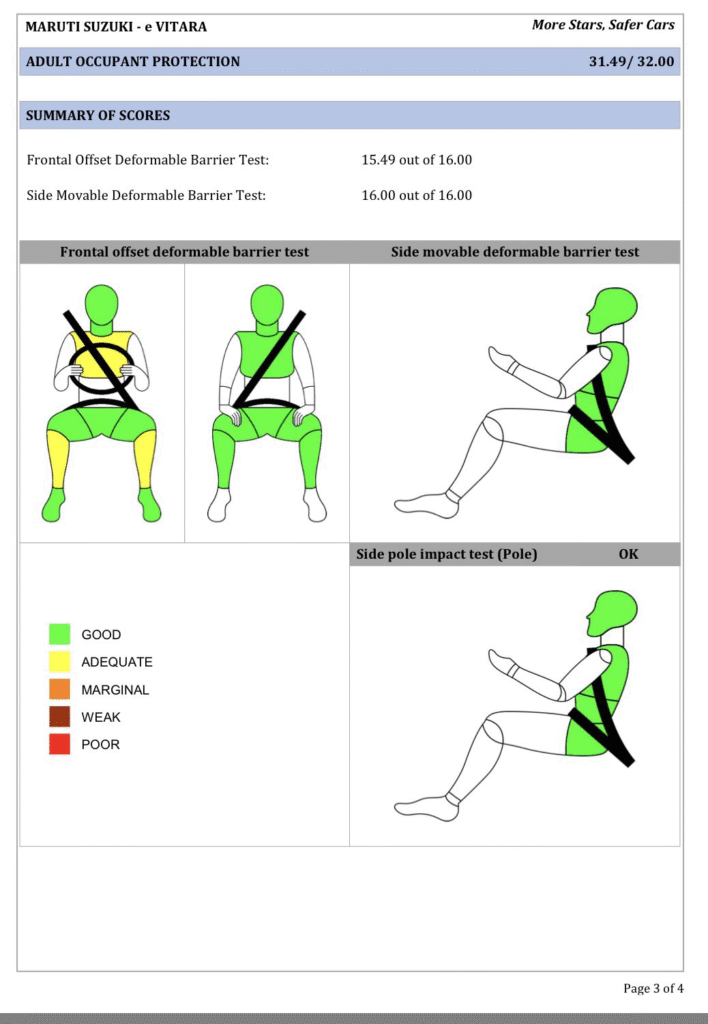 MARUTI SUZUKI - e VITARA

More Stars, Safer Cars

ADULT OCCUPANT PROTECTION 31.49/ 32.00

SUMMARY OF SCORES

Frontal Offset Deformable Barrier Test: 15.49 out of 16.00

Side Movable Deformable Barrier Test: 16.00 out of 16.00

Frontal offset deformable barrier test

Side movable deformable barrier test

Side pole impact test (Pole) OK

GOOD
ADEQUATE
MARGINAL
WEAK
POOR

Page 3 of 4