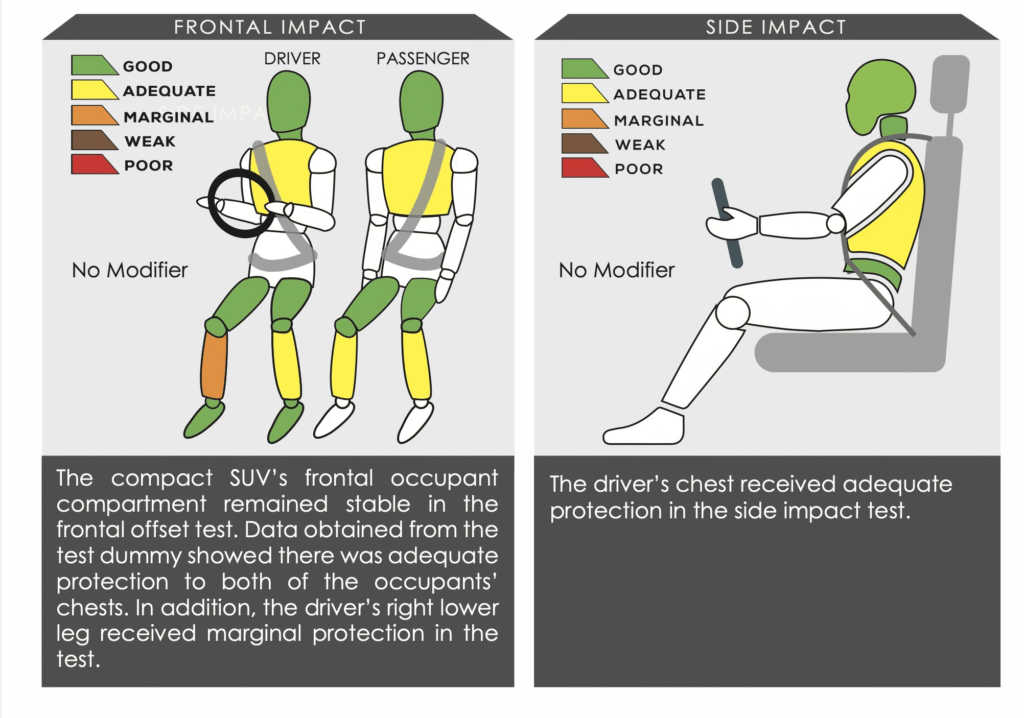 FRONTAL IMPACT

GOOD
ADEQUATE
MARGINAL
WEAK
POOR

DRIVER

PASSENGER

No Modifier

The compact SUV's frontal occupant compartment remained stable in the frontal offset test. Data obtained from the test dummy showed there was adequate protection to both of the occupants' chests. In addition, the driver's right lower leg received marginal protection in the test.

SIDE IMPACT

GOOD
ADEQUATE
MARGINAL
WEAK
POOR

No Modifier

The driver's chest received adequate protection in the side impact test.